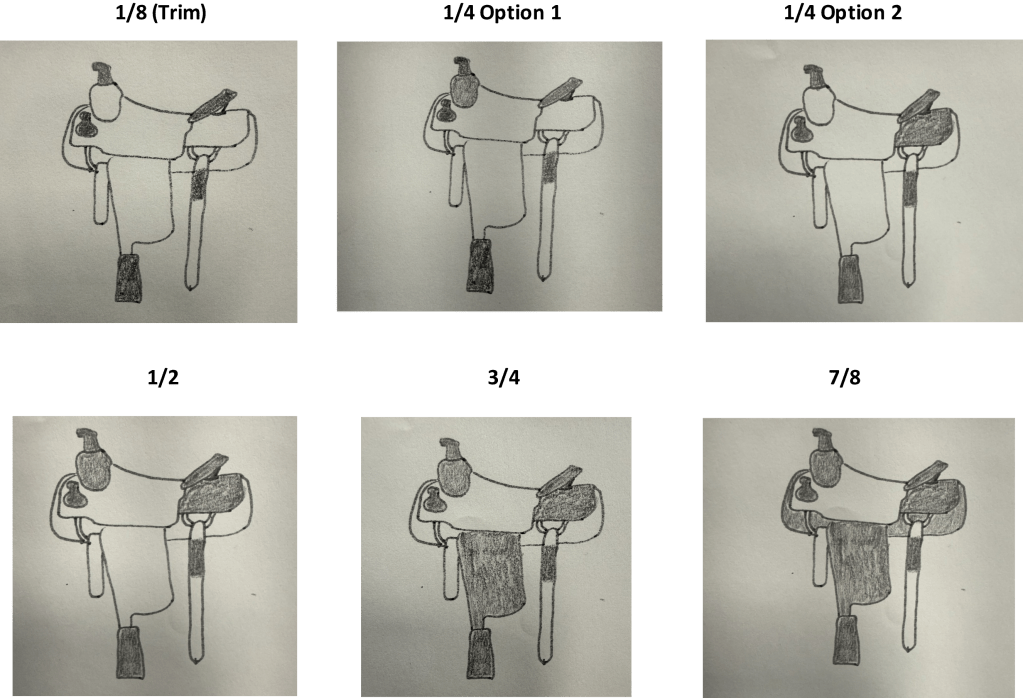 1/8 (Trim)

1/4 Option 1

1/4 Option 2

1/2

3/4

7/8